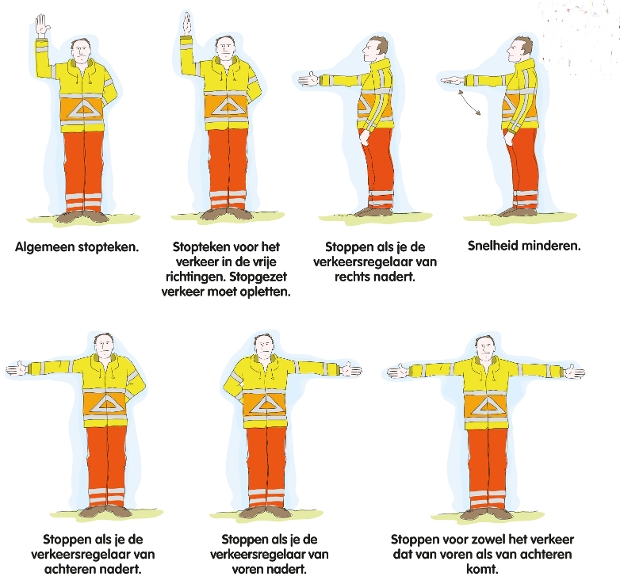 Algemeen stopteken.

Stopteken voor het verkeer in de vrije richtingen. Stopgezet verkeer moet opletten.

Stoppen als je de verkeersregelaar van rechts nadert.

Snelheid minderen.

Stoppen als je de verkeersregelaar van achteren nadert.

Stoppen als je de verkeersregelaar van voren nadert.

Stoppen voor zowel het verkeer dat van voren als van achteren komt.